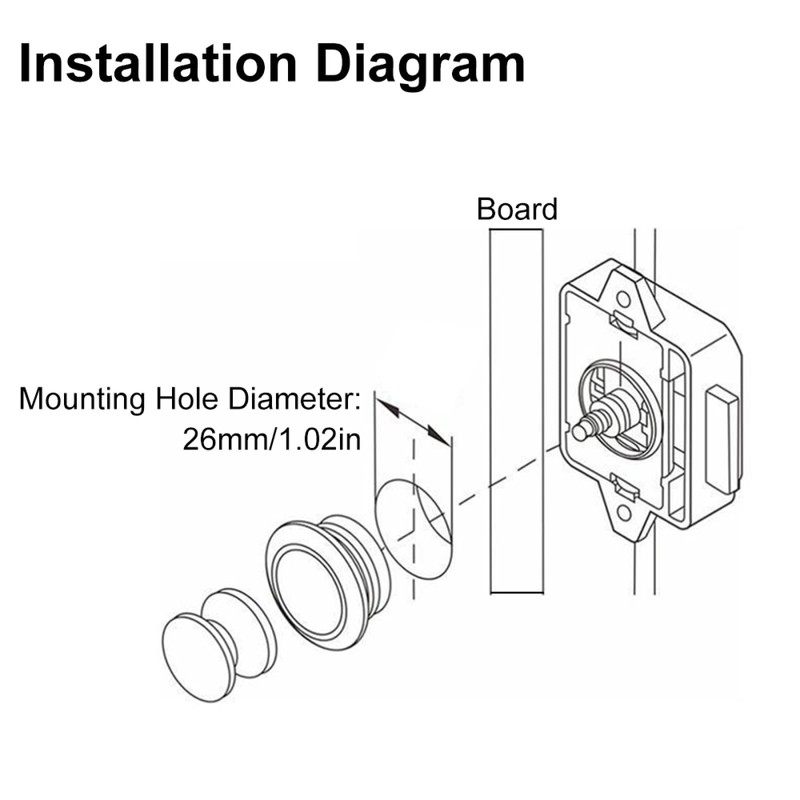 Installation Diagram

Board

Mounting Hole Diameter:
26mm/1.02in