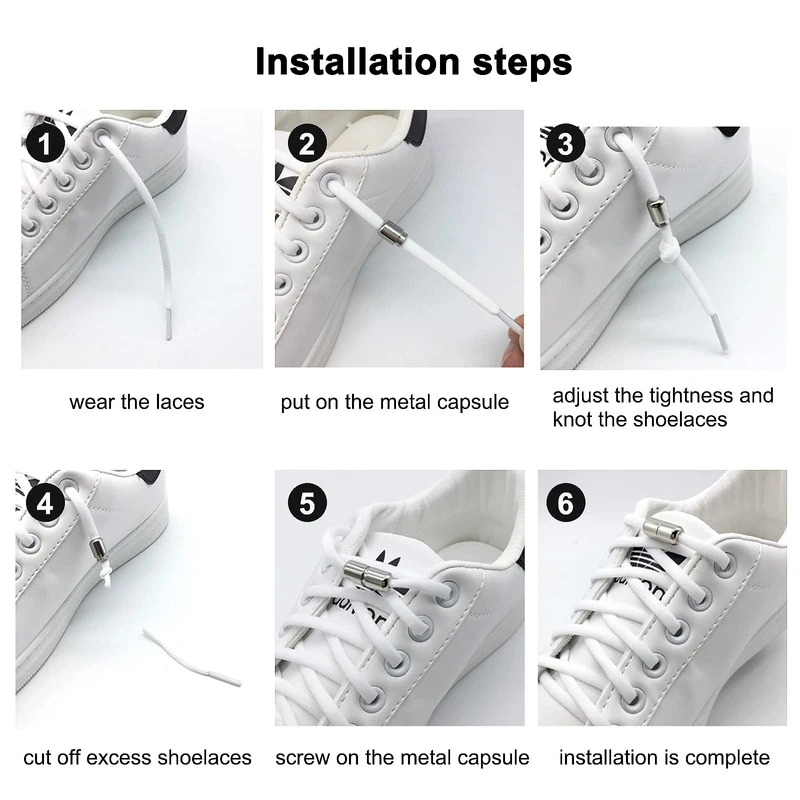 Installation steps

1

wear the laces

2

put on the metal capsule

3

adjust the tightness and knot the shoelaces

4

cut off excess shoelaces

5

screw on the metal capsule

6

installation is complete