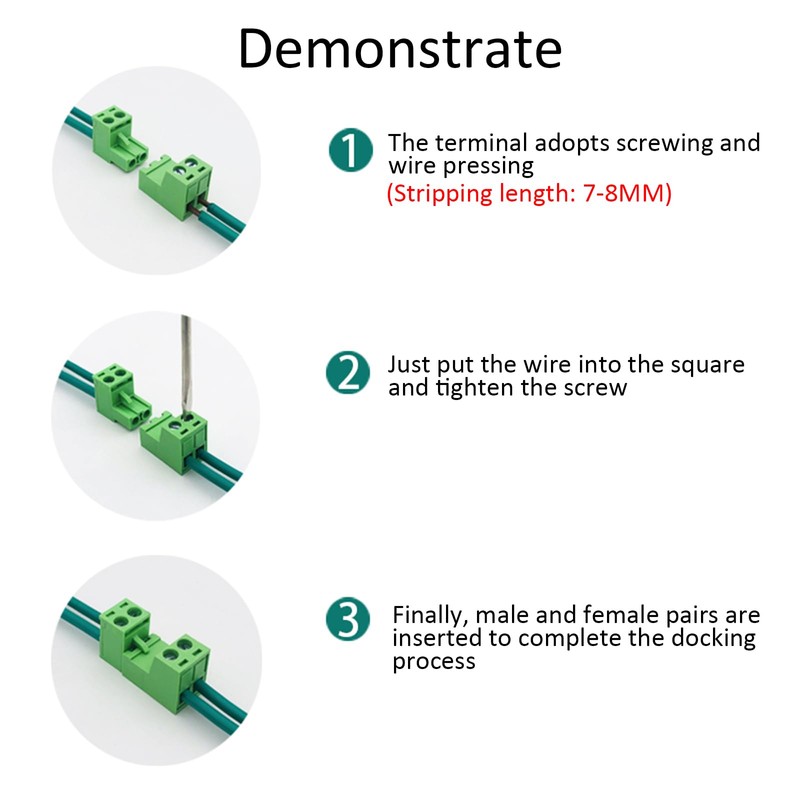 Demonstrate

1 The terminal adopts screwing and wire pressing
(Stripping length: 7-8MM)

2 Just put the wire into the square and tighten the screw

3 Finally, male and female pairs are inserted to complete the docking process