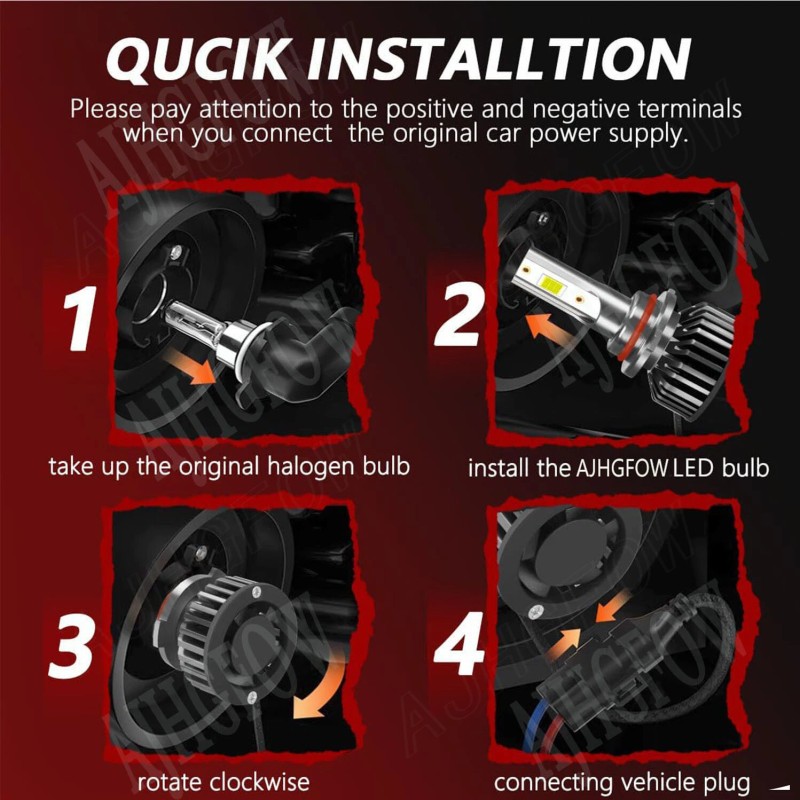 QUCIK INSTALLTION

Please pay attention to the positive and negative terminals when you connect the original car power supply.

1

take up the original halogen bulb

2

install the AJHGFOW LED bulb

3

rotate clockwise

4

connecting vehicle plug

AJHGFOW