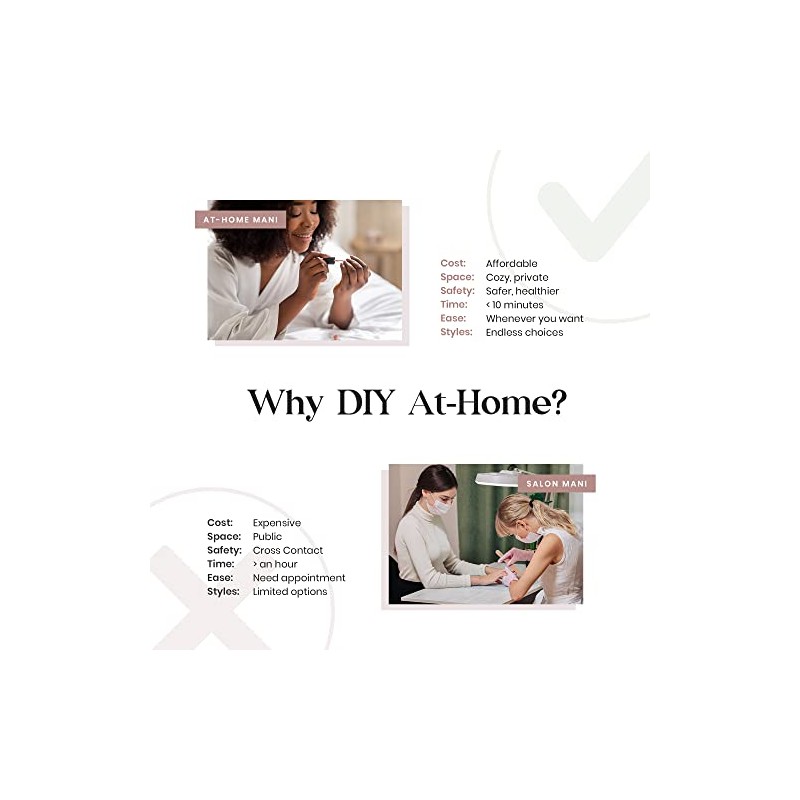 AT-HOME MANI

Cost: Affordable
Space: Cozy, private
Safety: Safer, healthier
Time: < 10 minutes
Ease: Whenever you want
Styles: Endless choices

Why DIY At-Home?

SALON MANI

Cost: Expensive
Space: Public
Safety: Cross Contact
Time: > an hour
Ease: Need appointment
Styles: Limited options