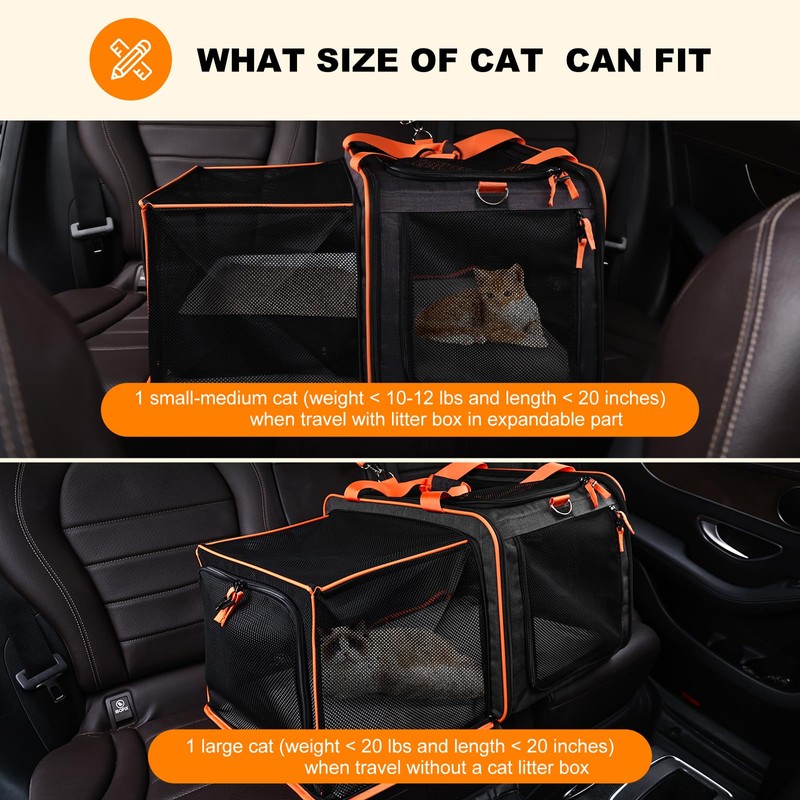 WHAT SIZE OF CAT CAN FIT

1 small-medium cat (weight < 10-12 lbs and length < 20 inches) when travel with litter box in expandable part

1 large cat (weight < 20 lbs and length < 20 inches) when travel without a cat litter box