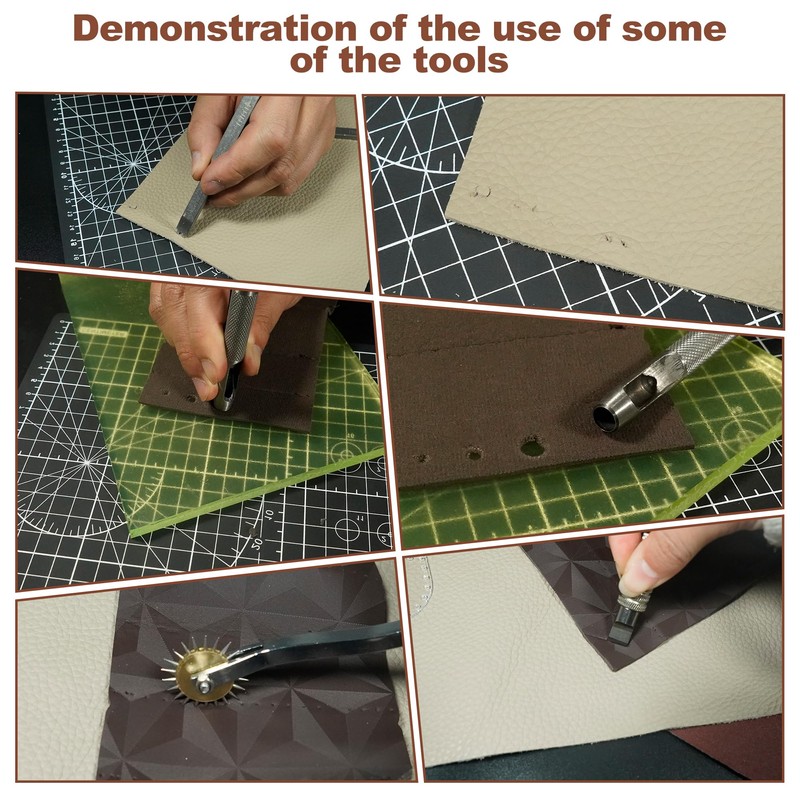 Demonstration of the use of some of the tools