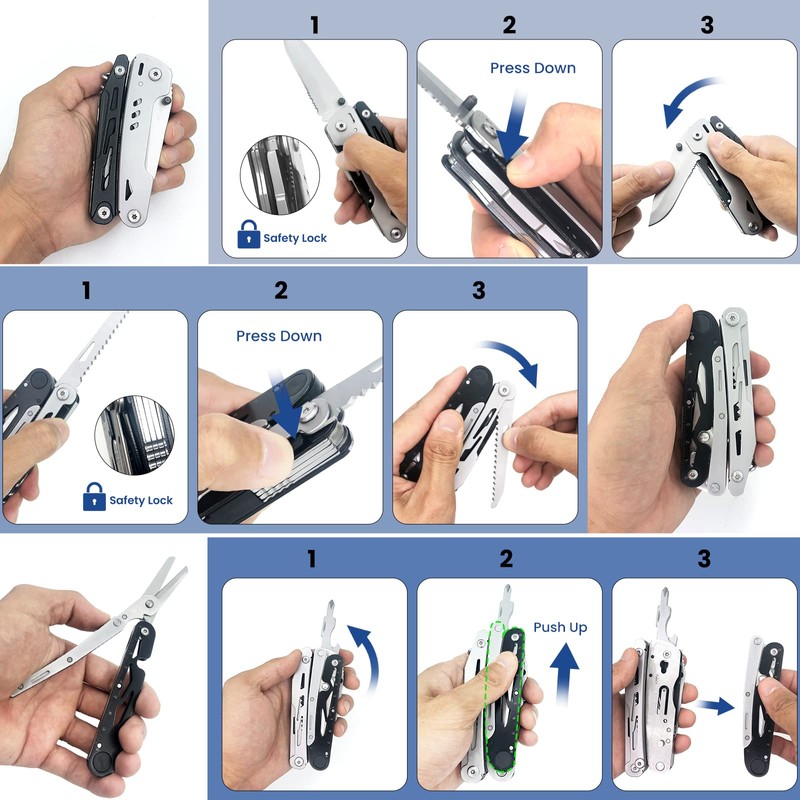 1

Safety Lock

2

Press Down

3

1

Safety Lock

2

Press Down

3

1

2

Push Up

3