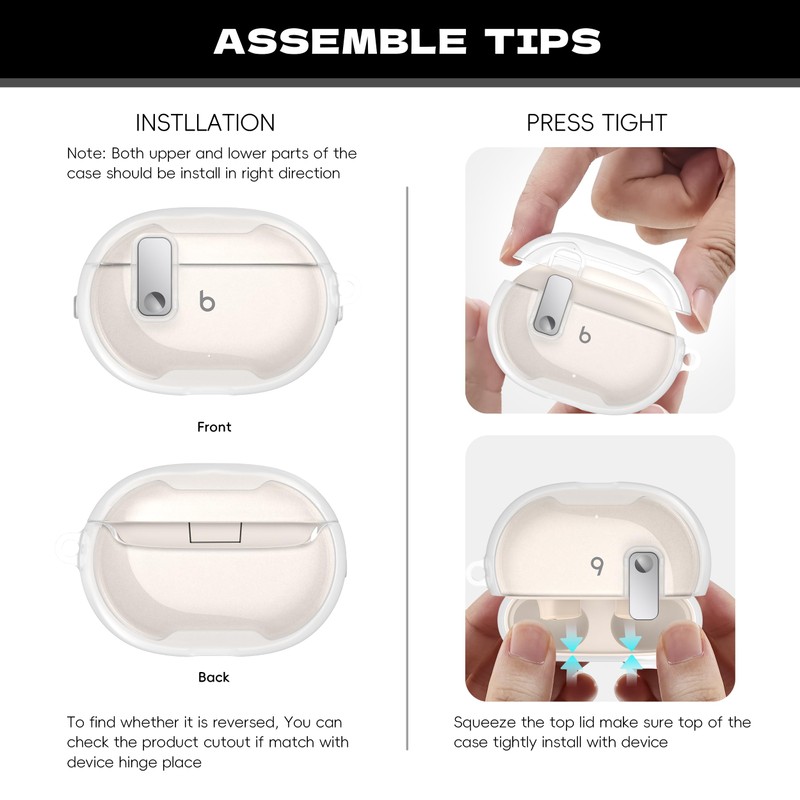 ASSEMBLE TIPS

INSTLLATION

Note: Both upper and lower parts of the case should be install in right direction

b

Front

Back

To find whether it is reversed, You can check the product cutout if match with device hinge place

PRESS TIGHT

b

b

Squeeze the top lid make sure top of the case tightly install with device