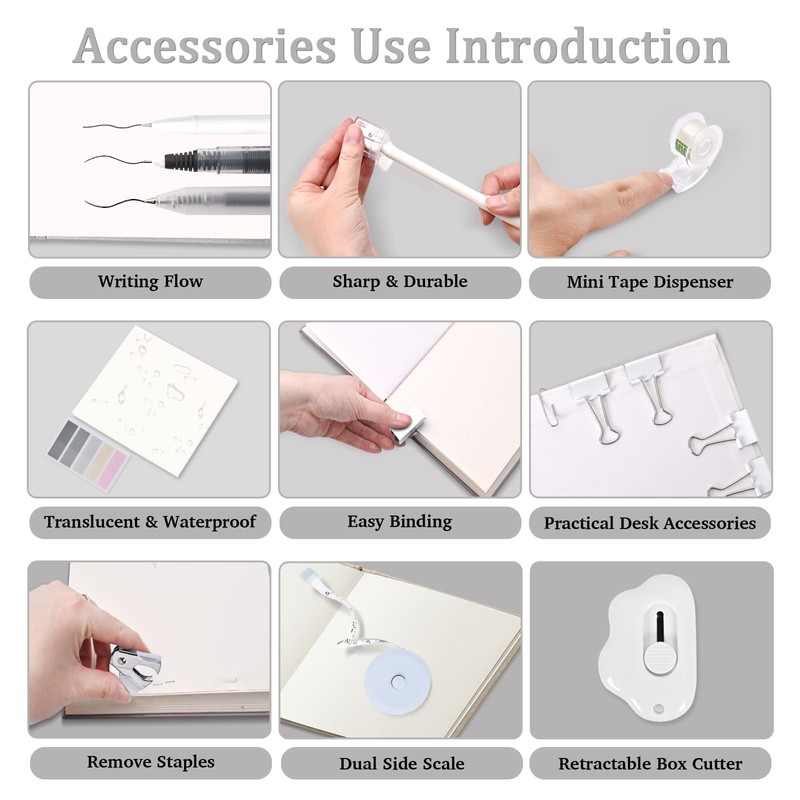 Accessories Use Introduction

Writing Flow

Sharp & Durable

Mini Tape Dispenser

Translucent & Waterproof

Easy Binding

Practical Desk Accessories

Remove Staples

Dual Side Scale

Retractable Box Cutter