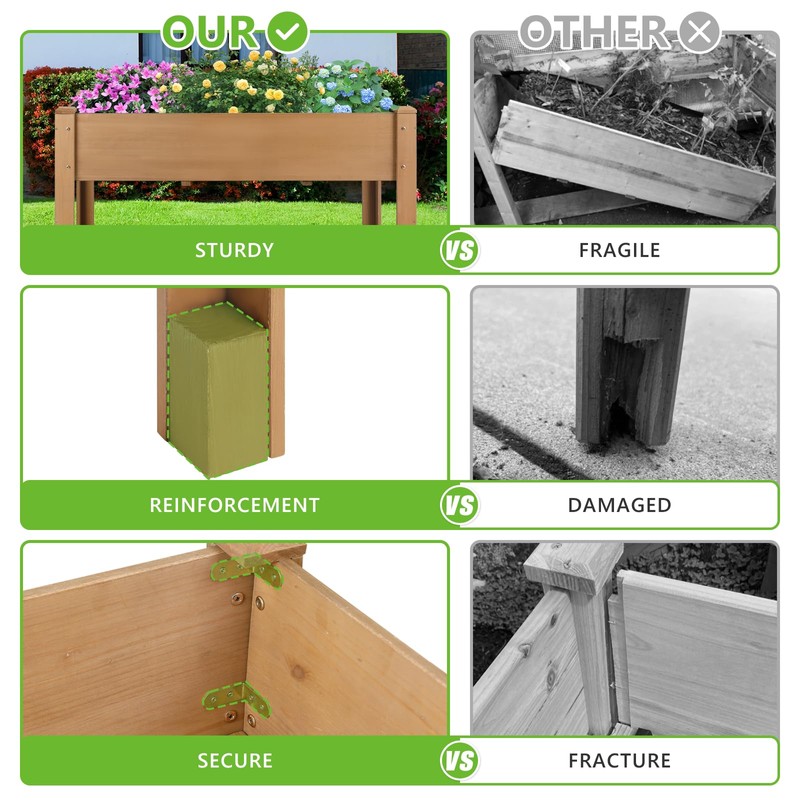 OUR

OTHER

STURDY

VS

FRAGILE

REINFORCEMENT

VS

DAMAGED

SECURE

VS

FRACTURE