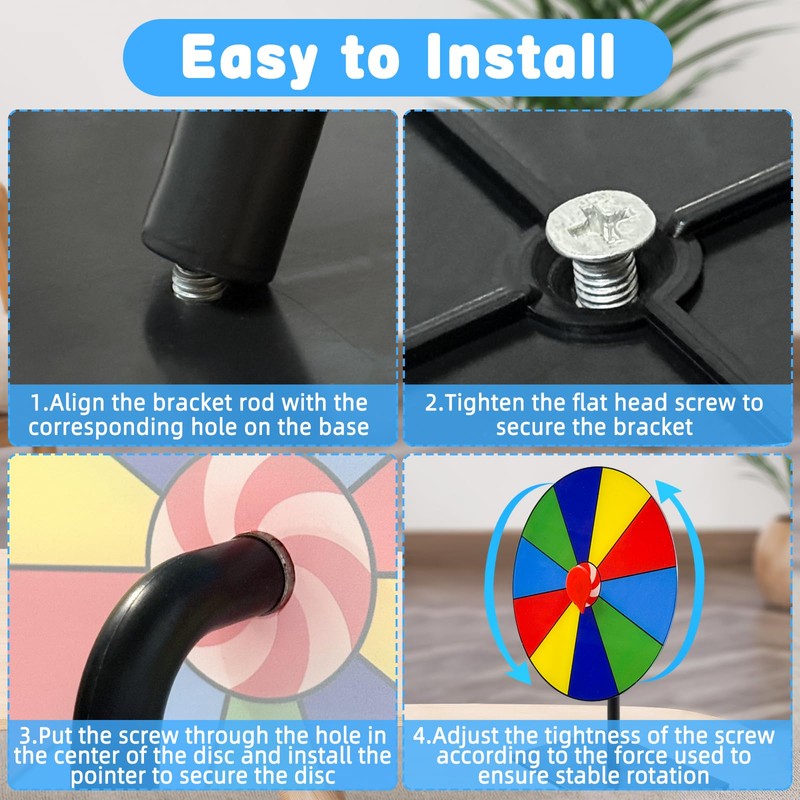 Easy to Install

1.Align the bracket rod with the corresponding hole on the base

2.Tighten the flat head screw to secure the bracket

3.Put the screw through the hole in the center of the disc and install the pointer to secure the disc

4.Adjust the tightness of the screw according to the force used to ensure stable rotation