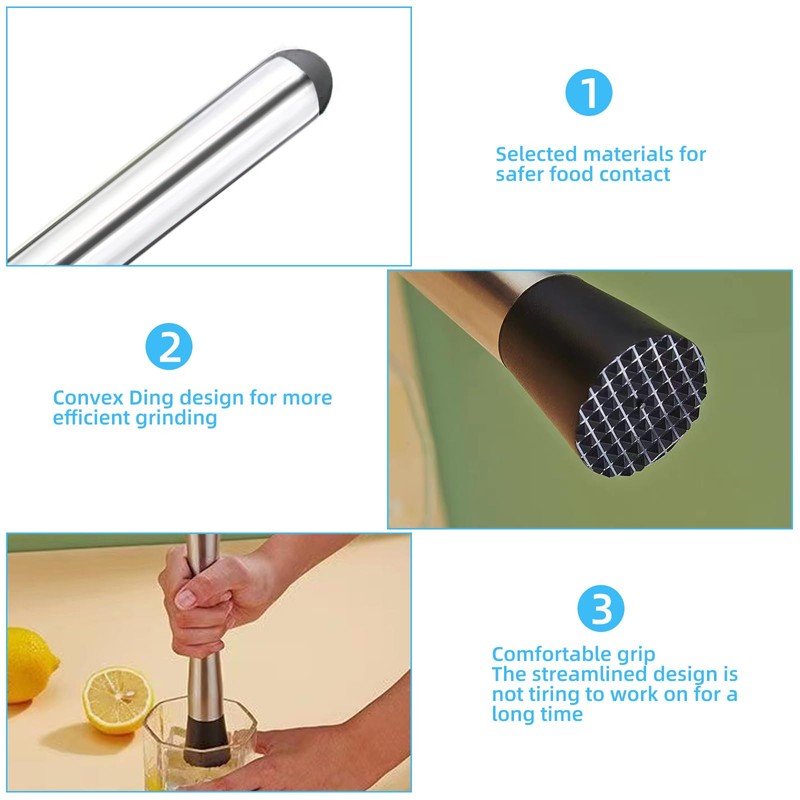 1

Selected materials for safer food contact

2

Convex Ding design for more efficient grinding

3

Comfortable grip
The streamlined design is not tiring to work on for a long time