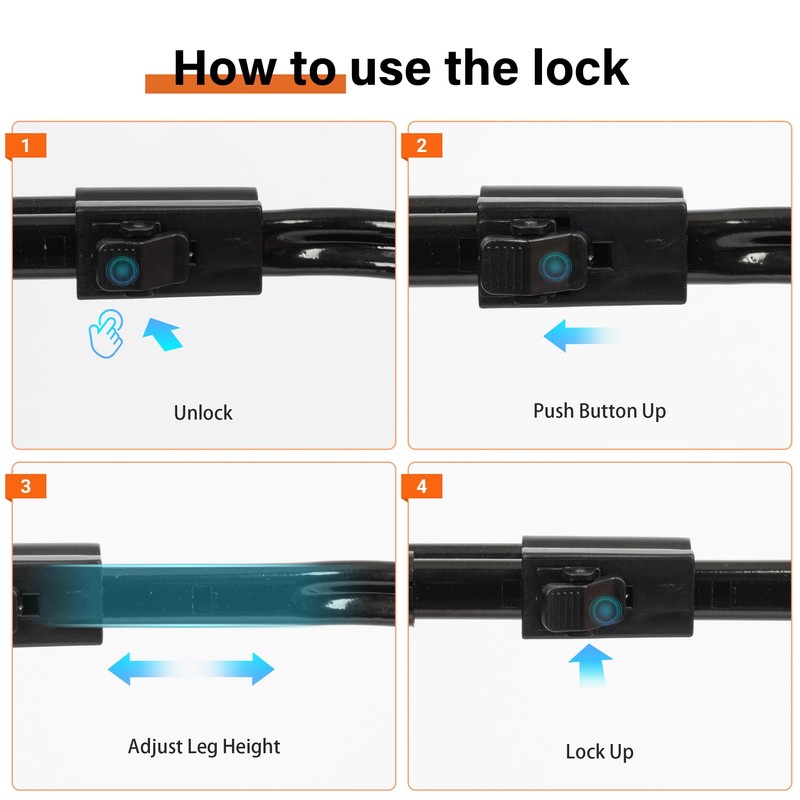 How to use the lock

1

Unlock

2

Push Button Up

3

Adjust Leg Height

4

Lock Up