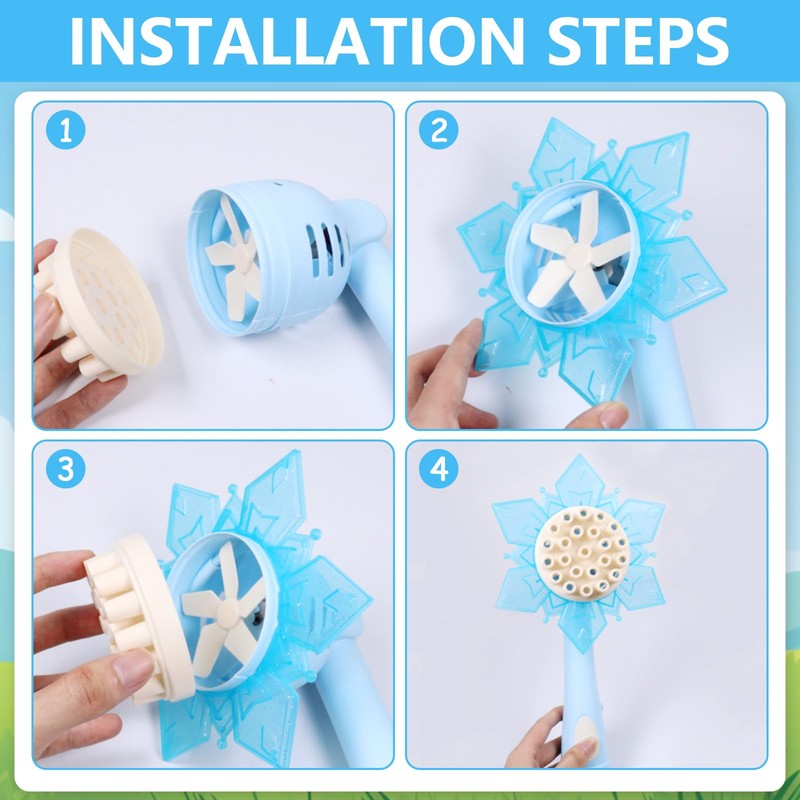 INSTALLATION STEPS

1

2

3

4