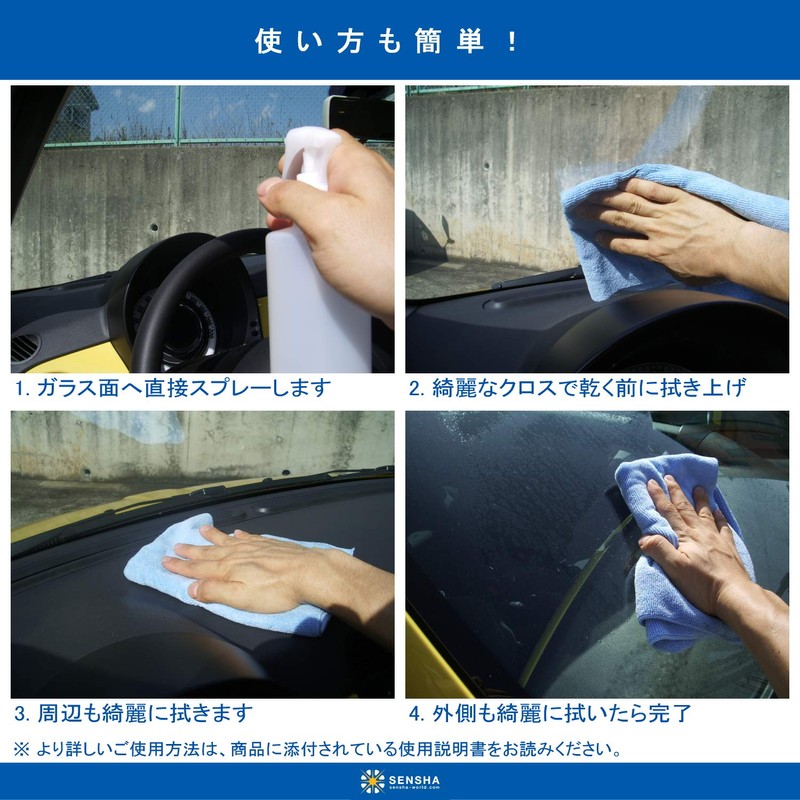 使い方も簡単！

1. ガラス面へ直接スプレーします

2. 綺麗なクロスで乾く前に拭き上げ

3. 周辺も綺麗に拭きます

4. 外側も綺麗に拭いたら完了

※ より詳しいご使用方法は、商品に添付されている使用説明書をお読みください。

SENSHA
sensha-world.com