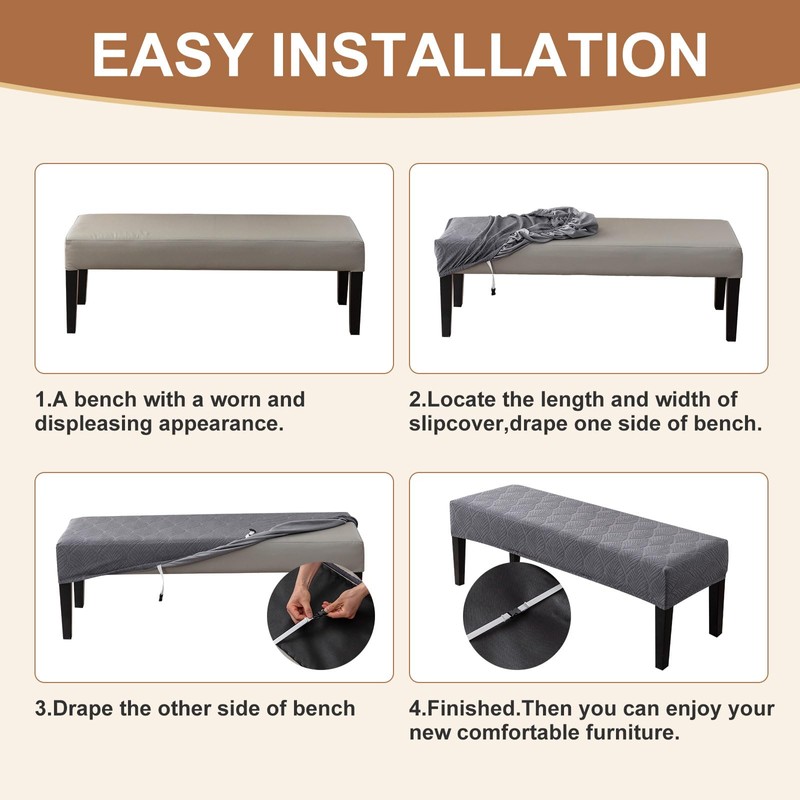 EASY INSTALLATION

1.A bench with a worn and displeasing appearance.

2.Locate the length and width of slipcover,drape one side of bench.

3.Drape the other side of bench

4.Finished.Then you can enjoy your new comfortable furniture.