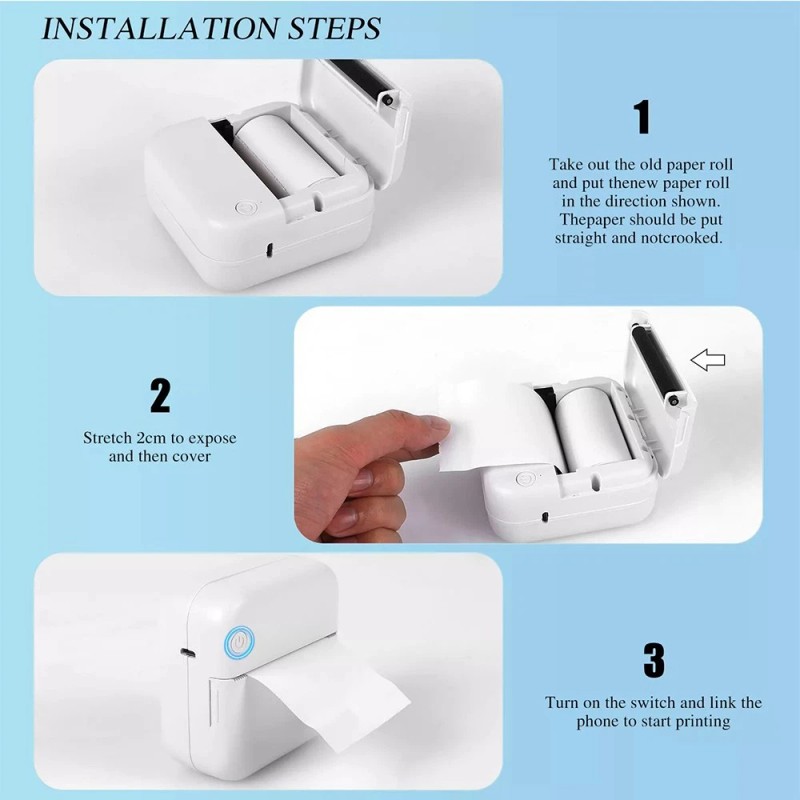 INSTALLATION STEPS

1

Take out the old paper roll and put thenew paper roll in the direction shown. Thepaper should be put straight and notcrooked.

2

Stretch 2cm to expose and then cover

3

Turn on the switch and link the phone to start printing