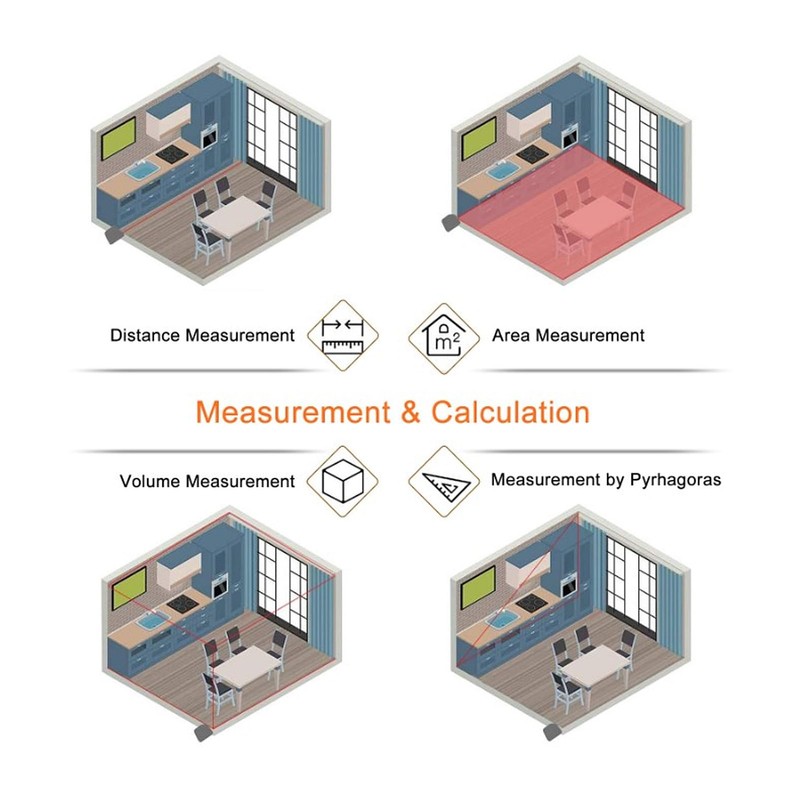 Distance Measurement

$m^2$

Area Measurement

Measurement & Calculation

Volume Measurement

Measurement by Pyrhagoras