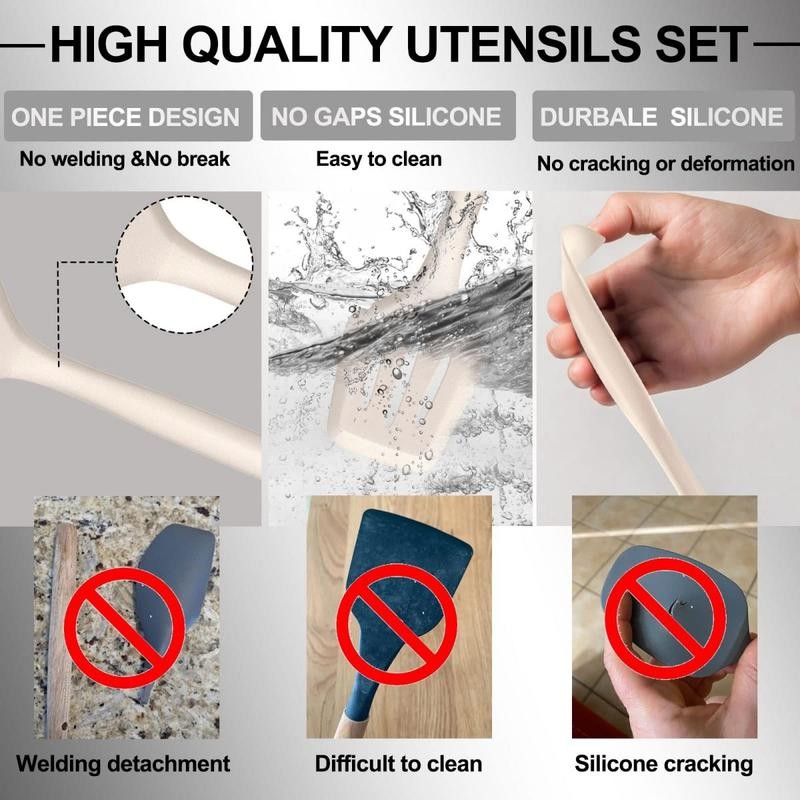 HIGH QUALITY UTENSILS SET

ONE PIECE DESIGN
No welding &No break

NO GAPS SILICONE
Easy to clean

DURBALE SILICONE
No cracking or deformation

Welding detachment

Difficult to clean

Silicone cracking