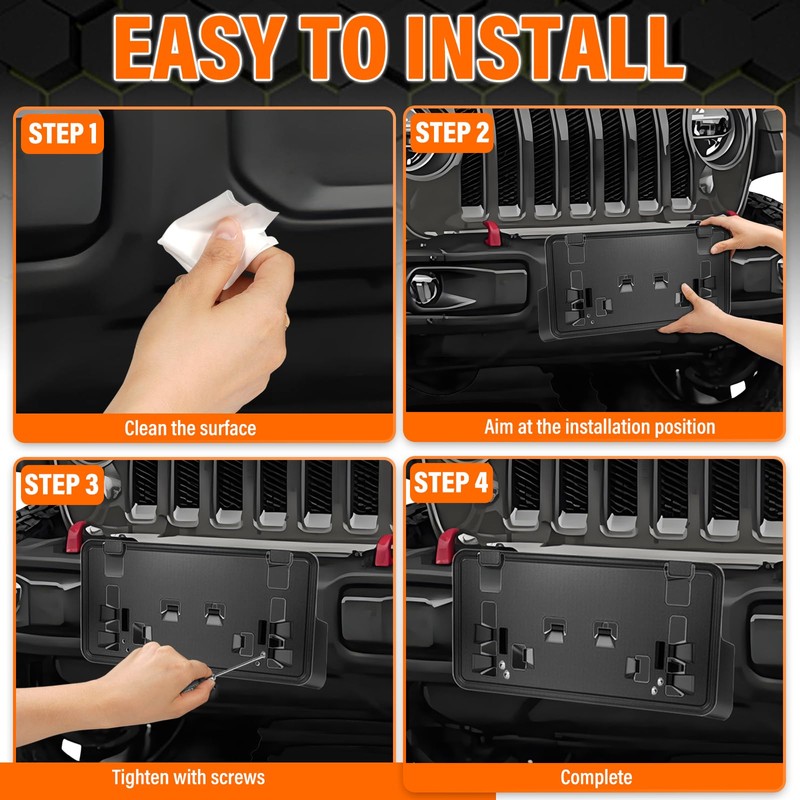 EASY TO INSTALL

STEP 1

Clean the surface

STEP 2

Aim at the installation position

STEP 3

Tighten with screws

STEP 4

Complete