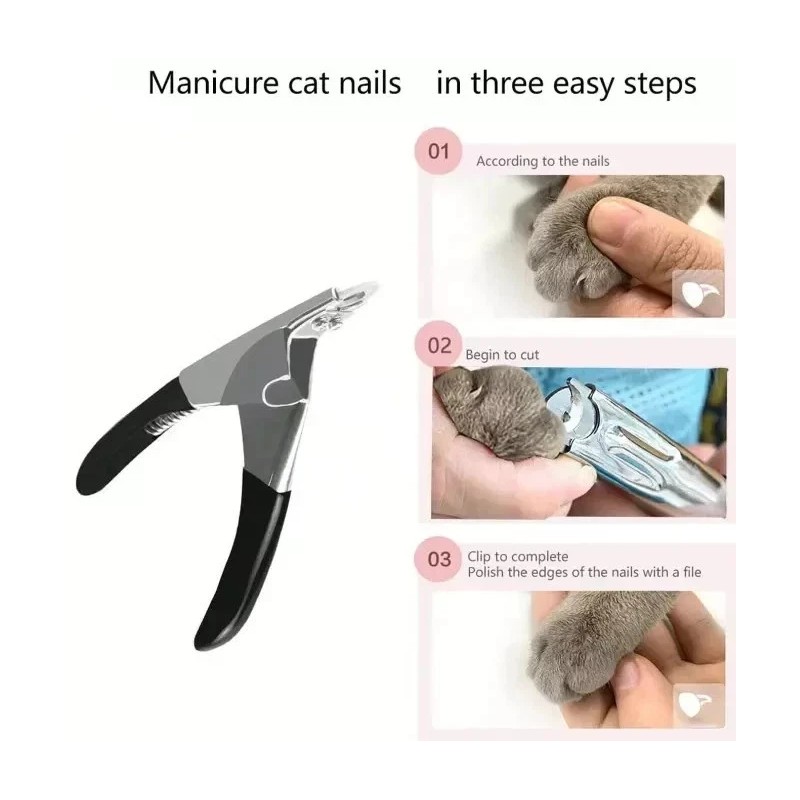 Manicure cat nails in three easy steps

01 According to the nails

02 Begin to cut

03 Clip to complete
Polish the edges of the nails with a file