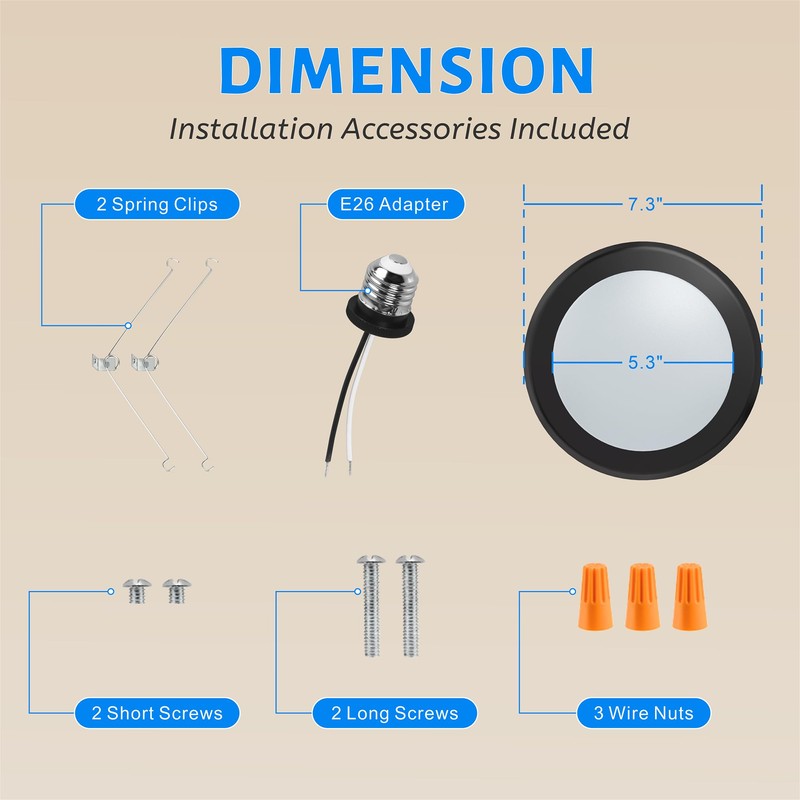 DIMENSION

Installation Accessories Included

2 Spring Clips

E26 Adapter

7.3"

5.3"

2 Short Screws

2 Long Screws

3 Wire Nuts