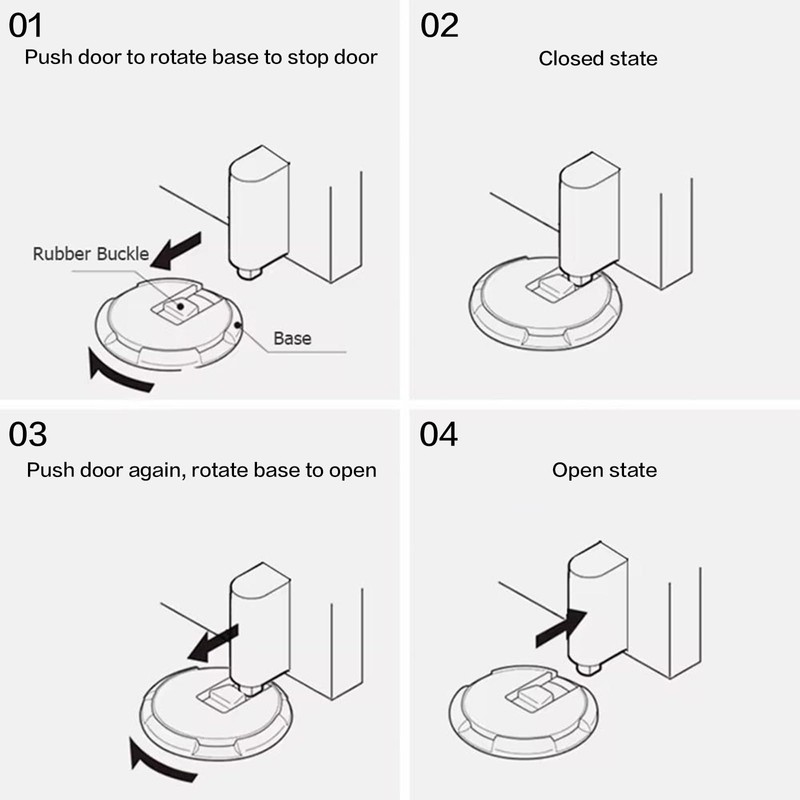 01
Push door to rotate base to stop door

Rubber Buckle

Base

02
Closed state

03
Push door again, rotate base to open

04
Open state