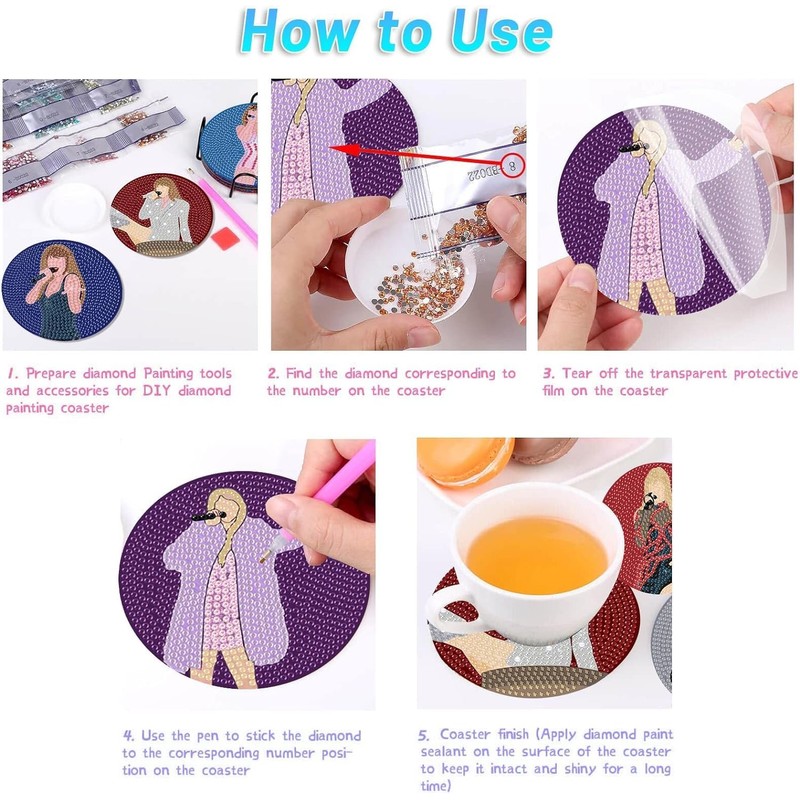 How to Use

8
BD022

1. Prepare diamond Painting tools and accessories for DIY diamond painting coaster

2. Find the diamond corresponding to the number on the coaster

3. Tear off the transparent protective film on the coaster

4. Use the pen to stick the diamond to the corresponding number position on the coaster

5. Coaster finish (Apply diamond paint sealant on the surface of the coaster to keep it intact and shiny for a long time)