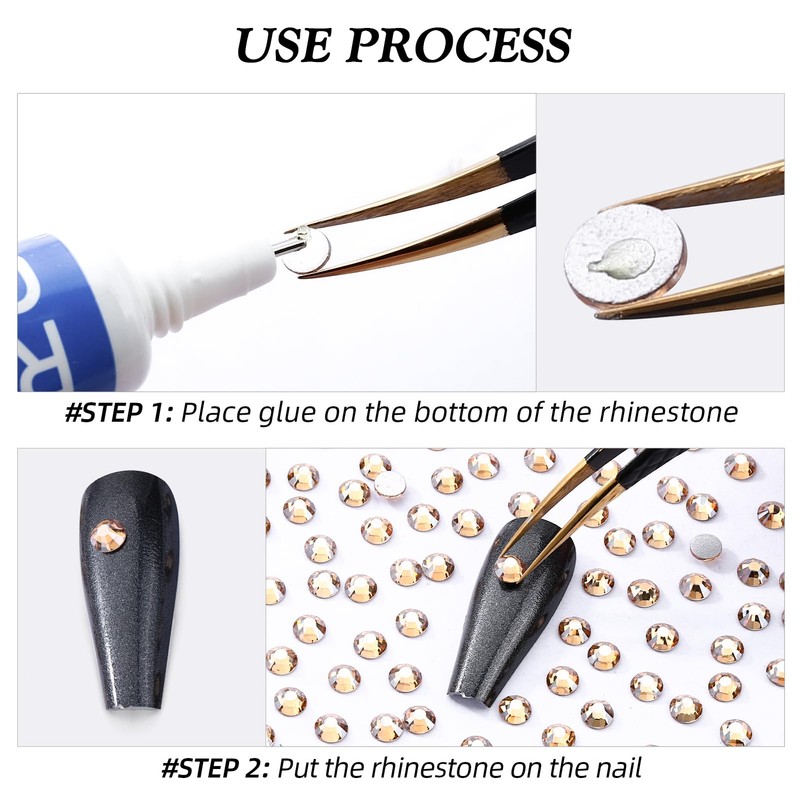 USE PROCESS

#STEP 1: Place glue on the bottom of the rhinestone

#STEP 2: Put the rhinestone on the nail