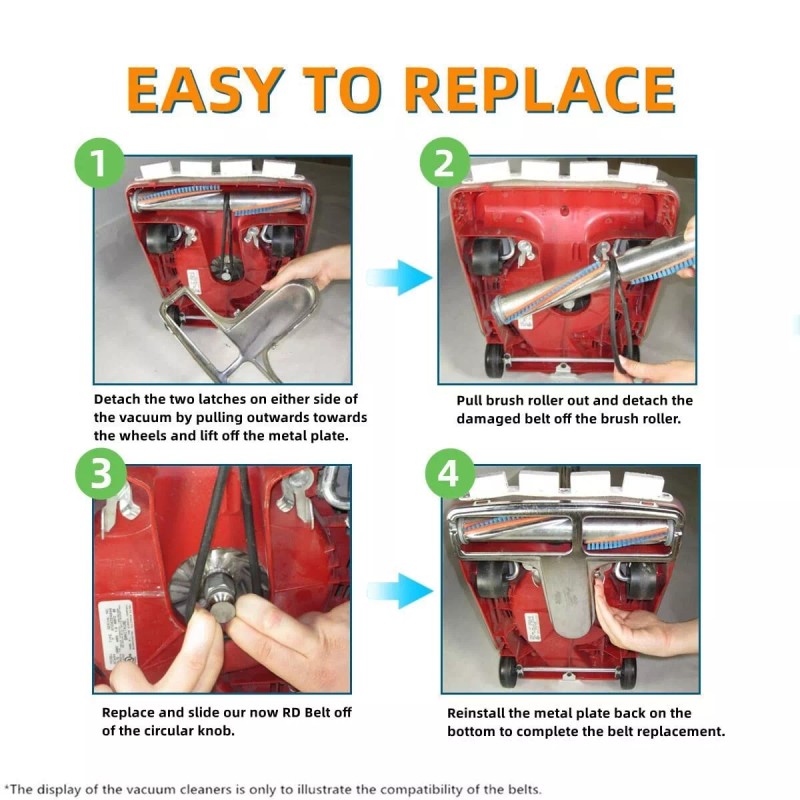 EASY TO REPLACE

1

Detach the two latches on either side of the vacuum by pulling outwards towards the wheels and lift off the metal plate.

2

Pull brush roller out and detach the damaged belt off the brush roller.

3

Replace and slide our now RD Belt off of the circular knob.

4

Reinstall the metal plate back on the bottom to complete the belt replacement.

*The display of the vacuum cleaners is only to illustrate the compatibility of the belts.