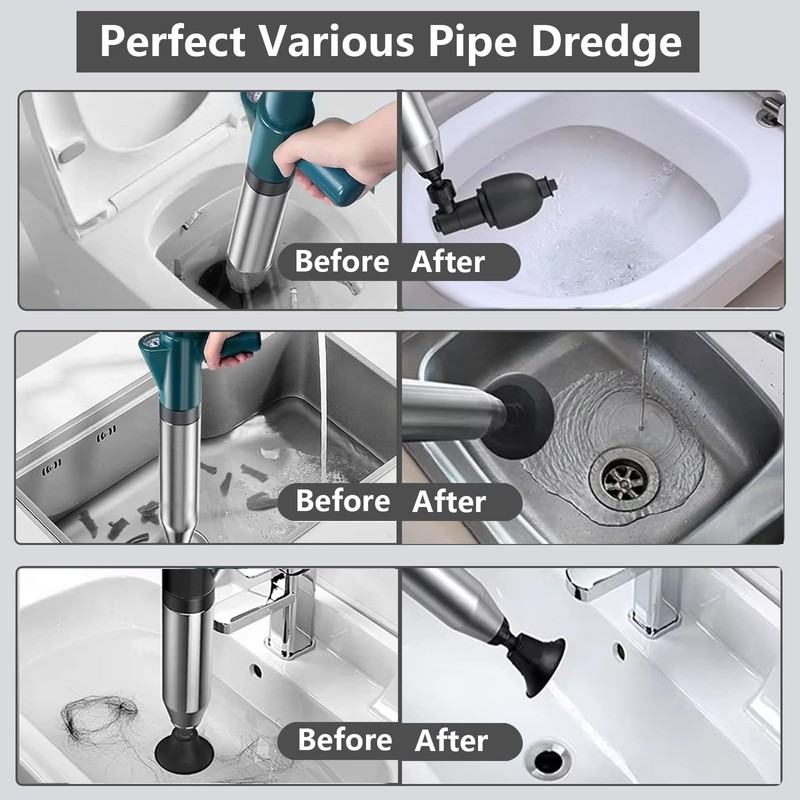 Perfect Various Pipe Dredge

Before After

Before After

Before After