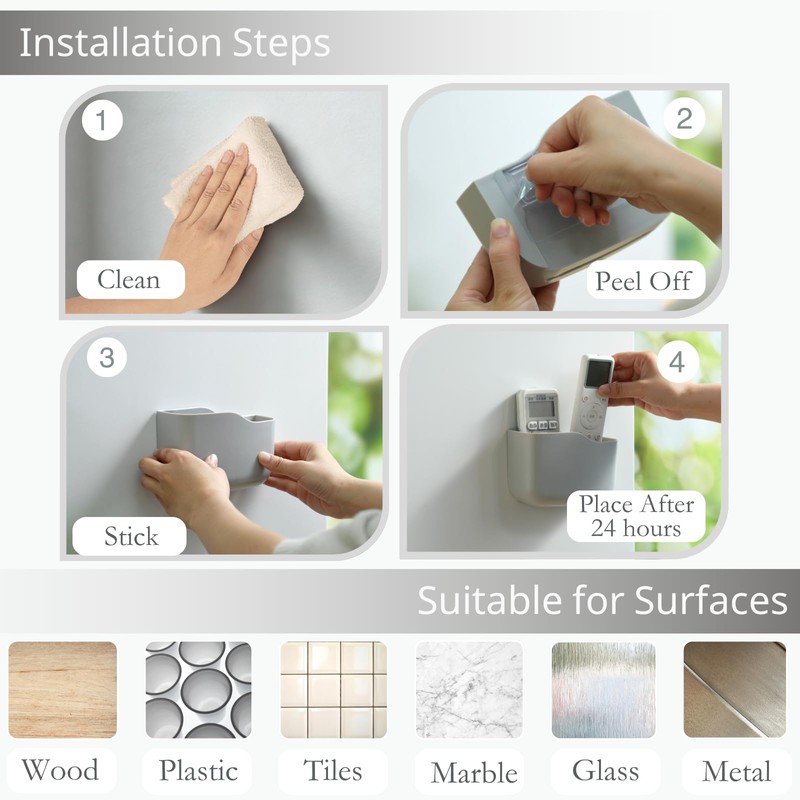 Installation Steps

1
Clean

2
Peel Off

3
Stick

4
Place After 24 hours

Suitable for Surfaces

Wood

Plastic

Tiles

Marble

Glass

Metal