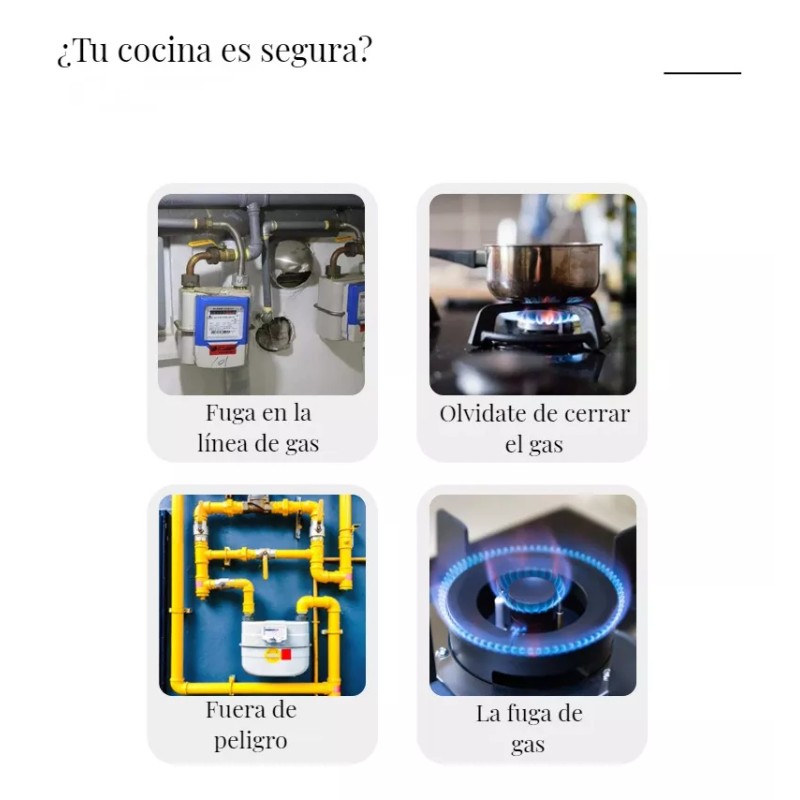 ¿Tu cocina es segura?

Fuga en la línea de gas

Olvidate de cerrar el gas

Fuera de peligro

La fuga de gas