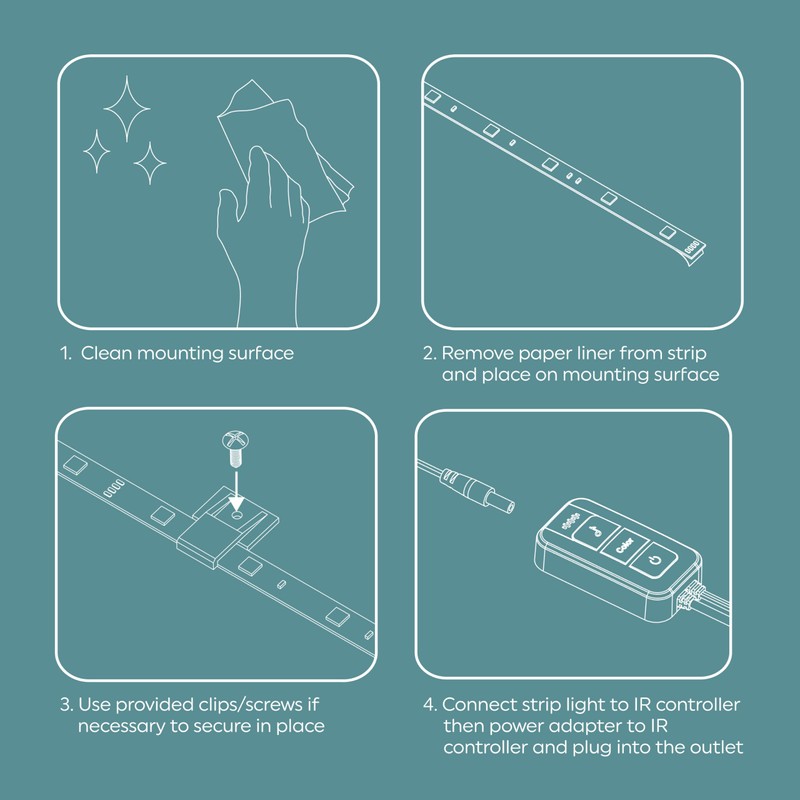 1. Clean mounting surface

2. Remove paper liner from strip and place on mounting surface

3. Use provided clips/screws if necessary to secure in place

Color

4. Connect strip light to IR controller then power adapter to IR controller and plug into the outlet