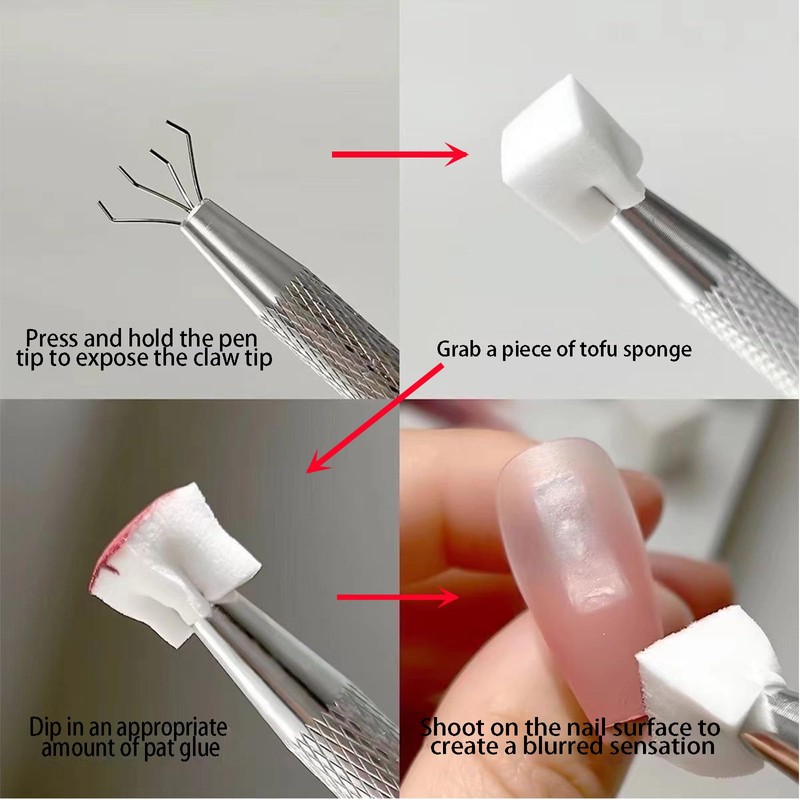 Press and hold the pen tip to expose the claw tip

Grab a piece of tofu sponge

Dip in an appropriate amount of pat glue

Shoot on the nail surface to create a blurred sensation