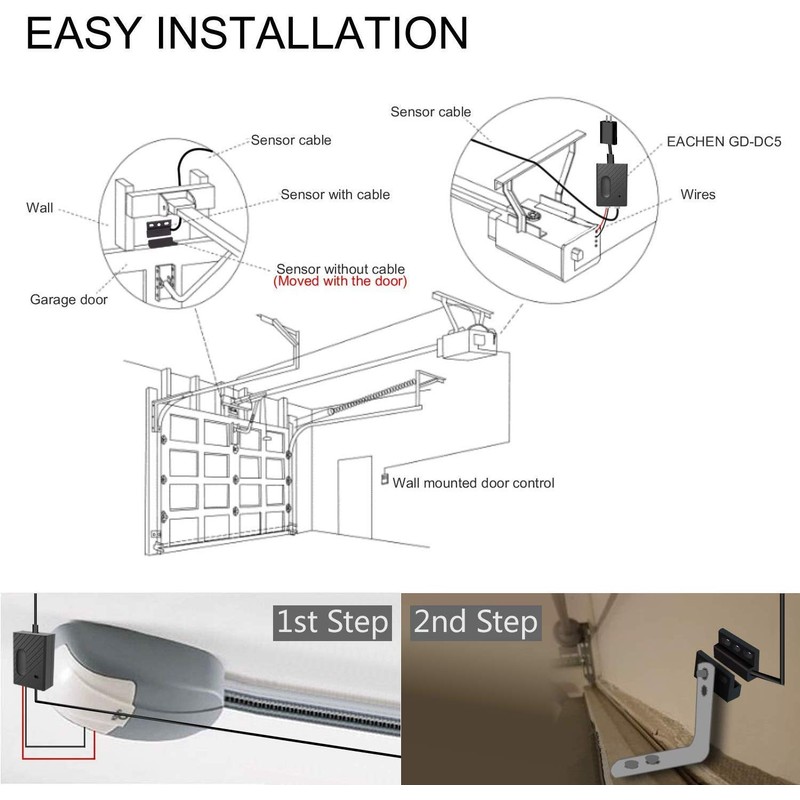 EASY INSTALLATION

Sensor cable

Wall

Sensor with cable

Sensor without cable
(Moved with the door)

Garage door

Sensor cable

EACHEN GD-DC5

Wires

Wall mounted door control

1st Step

2nd Step