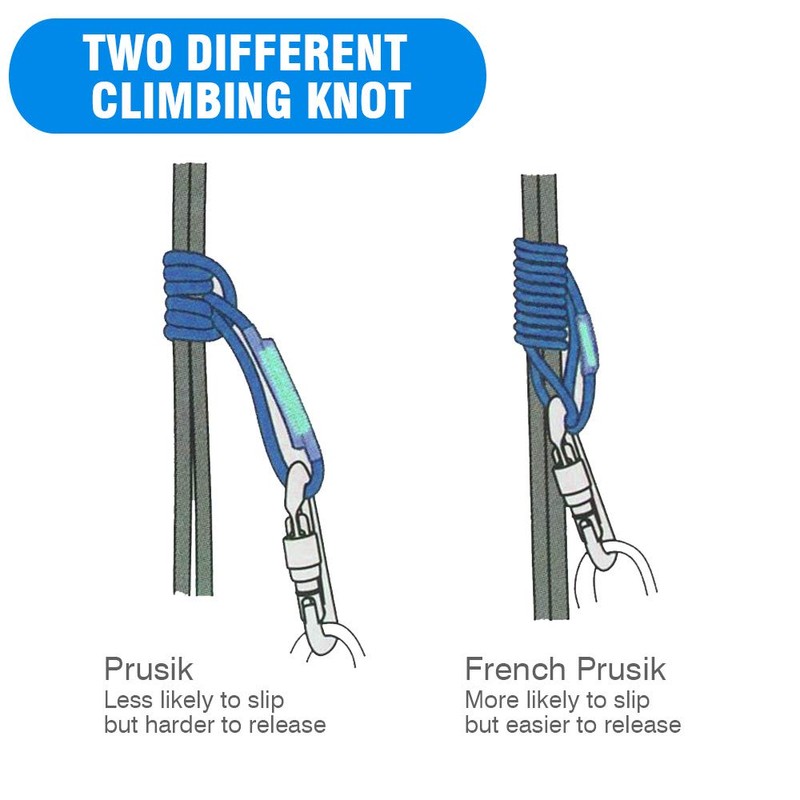 TWO DIFFERENT CLIMBING KNOT

Prusik
Less likely to slip but harder to release

French Prusik
More likely to slip but easier to release