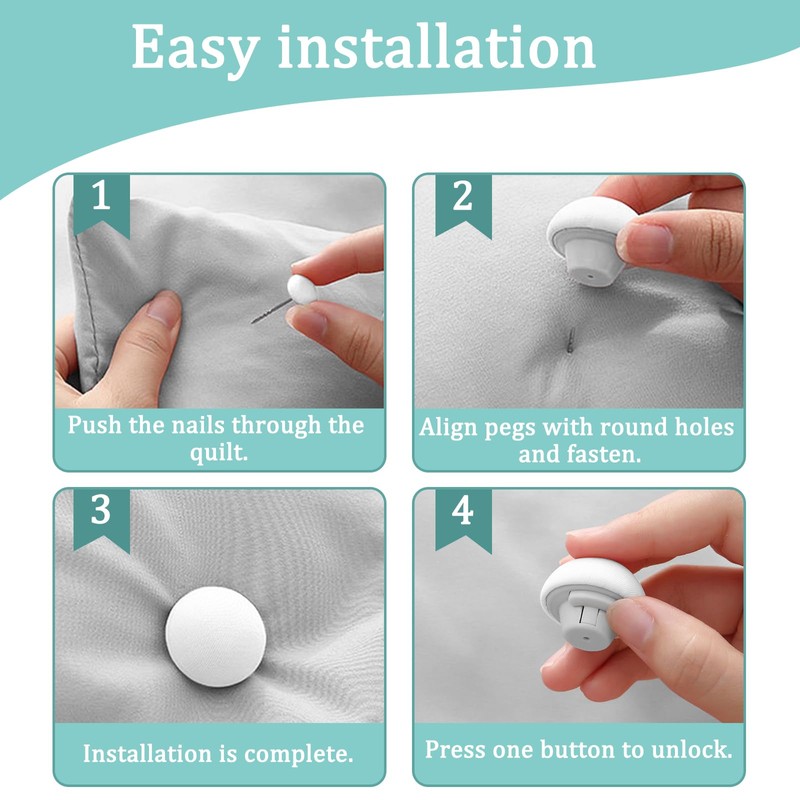 Easy installation

1

Push the nails through the quilt.

2

Align pegs with round holes and fasten.

3

Installation is complete.

4

Press one button to unlock.