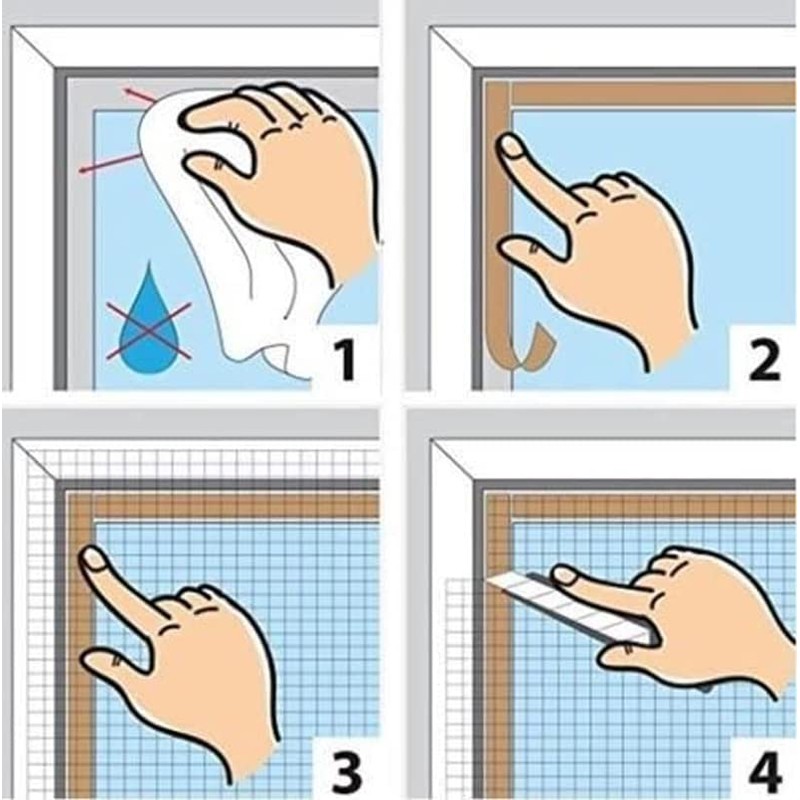 1
2
3
4