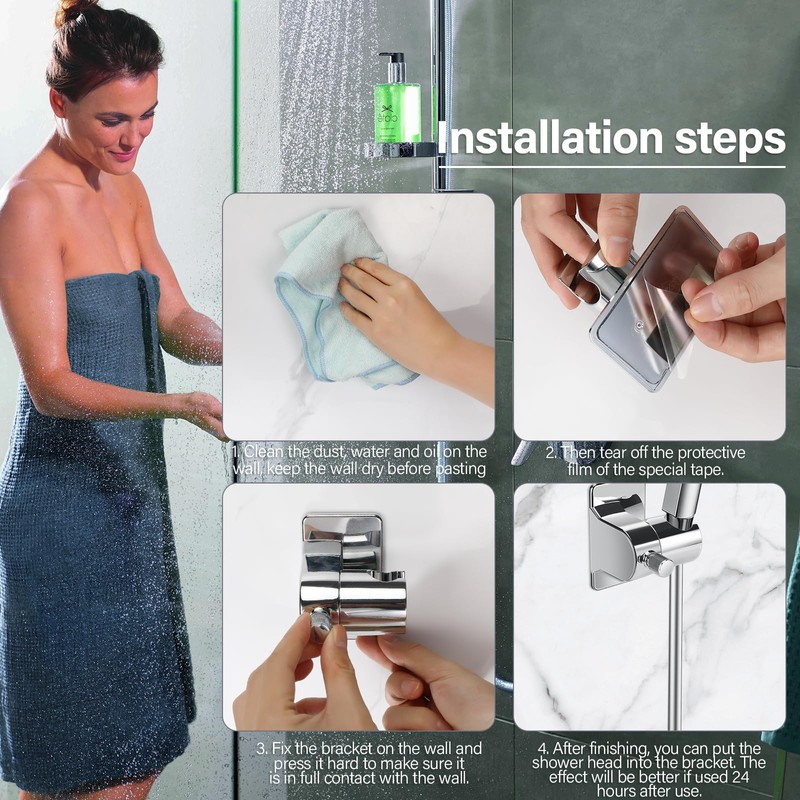 Installation steps

1. Clean the dust, water and oil on the wall, keep the wall dry before pasting

2. Then tear off the protective film of the special tape.

3. Fix the bracket on the wall and press it hard to make sure it is in full contact with the wall.

4. After finishing, you can put the shower head into the bracket. The effect will be better if used 24 hours after use.