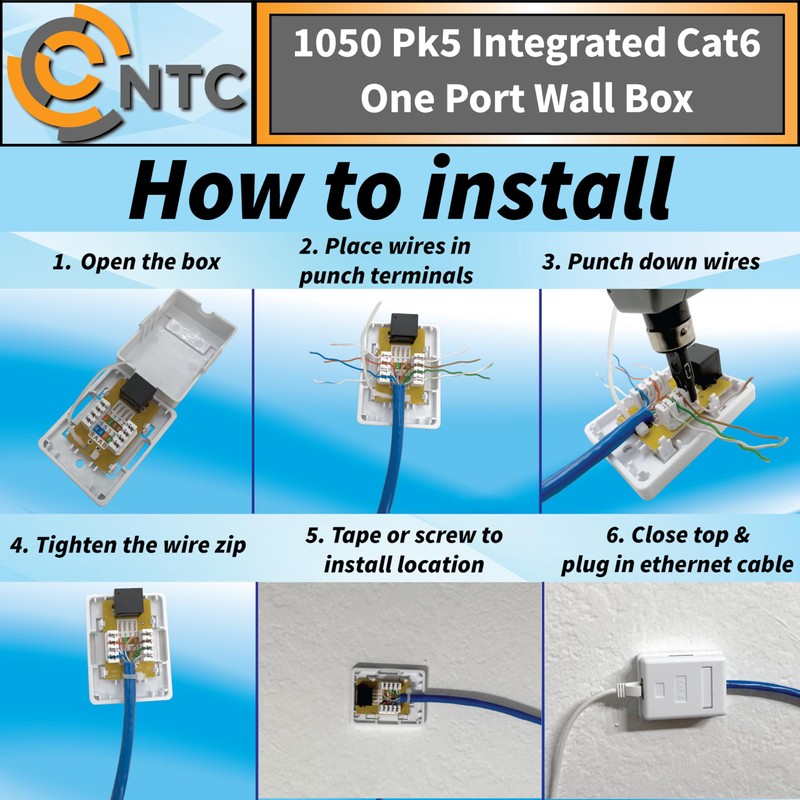 NTC

1050 Pk5 Integrated Cat6 One Port Wall Box

How to install

1. Open the box

2. Place wires in punch terminals

3. Punch down wires

4. Tighten the wire zip

5. Tape or screw to install location

6. Close top & plug in ethernet cable