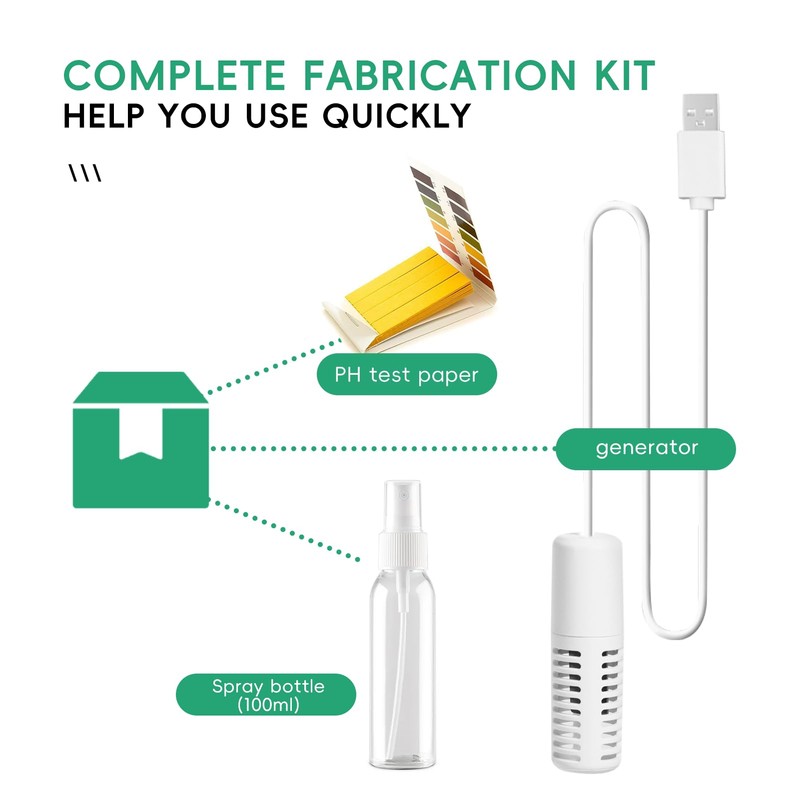 COMPLETE FABRICATION KIT
HELP YOU USE QUICKLY

\\\

PH test paper

generator

Spray bottle (100ml)