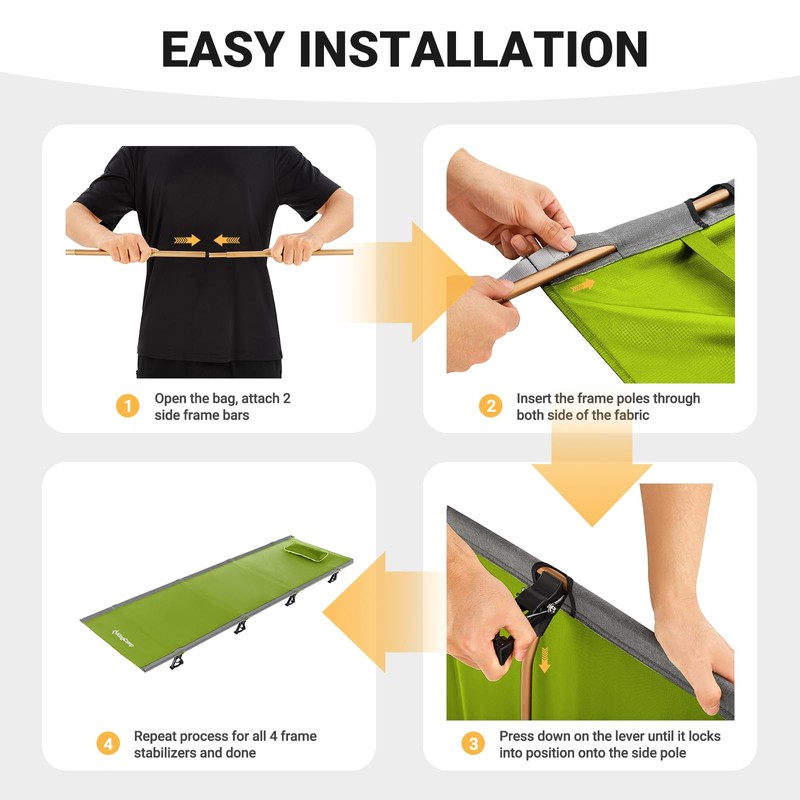 EASY INSTALLATION

1 Open the bag, attach 2 side frame bars

2 Insert the frame poles through both side of the fabric

KingCamp

4 Repeat process for all 4 frame stabilizers and done

3 Press down on the lever until it locks into position onto the side pole