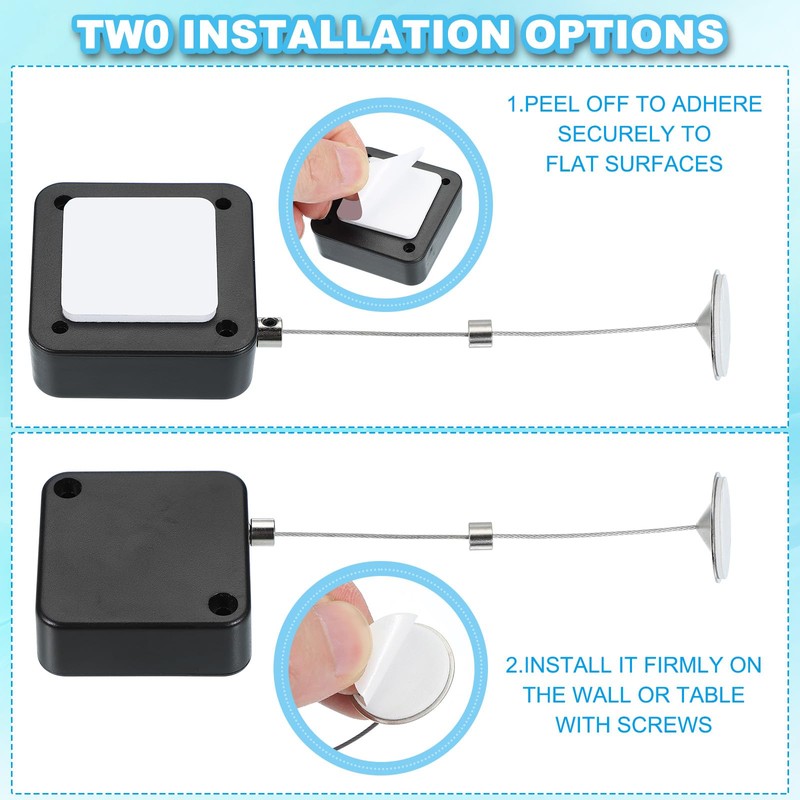 TW0 INSTALLATION OPTIONS

1.PEEL OFF TO ADHERE SECURELY TO FLAT SURFACES

2.INSTALL IT FIRMLY ON THE WALL OR TABLE WITH SCREWS