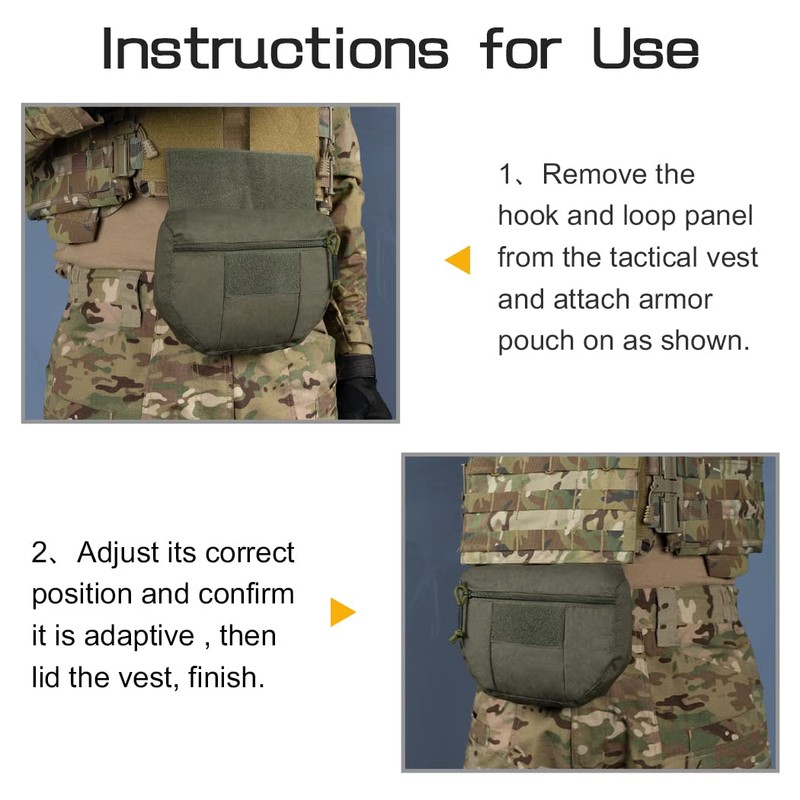 Instructions for Use

1、Remove the hook and loop panel from the tactical vest and attach armor pouch on as shown.

2、Adjust its correct position and confirm it is adaptive , then lid the vest, finish.