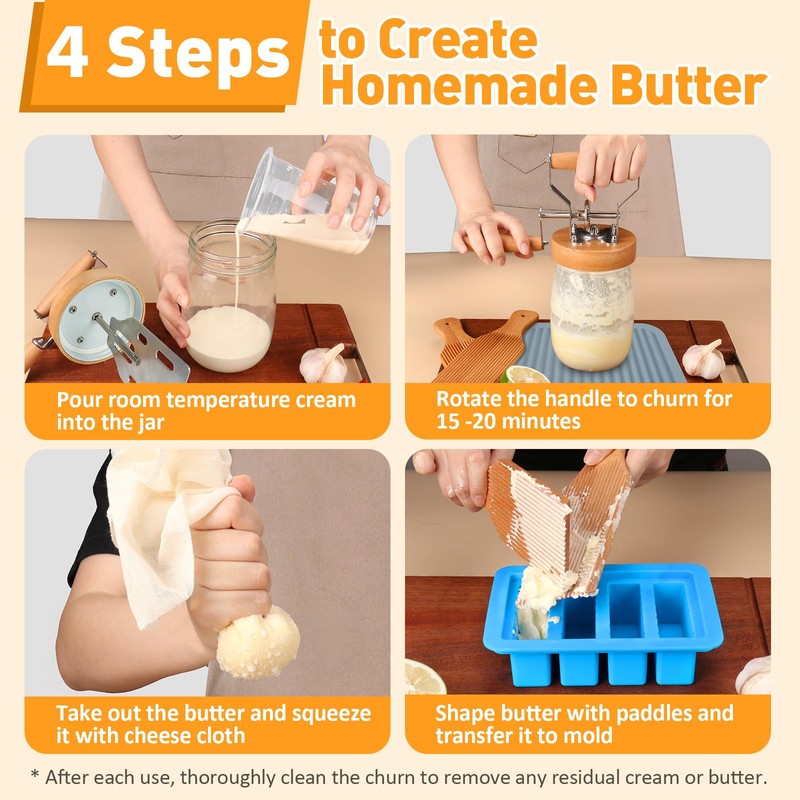 4 Steps to Create Homemade Butter

Pour room temperature cream into the jar

Rotate the handle to churn for 15 -20 minutes

Take out the butter and squeeze it with cheese cloth

Shape butter with paddles and transfer it to mold

* After each use, thoroughly clean the churn to remove any residual cream or butter.