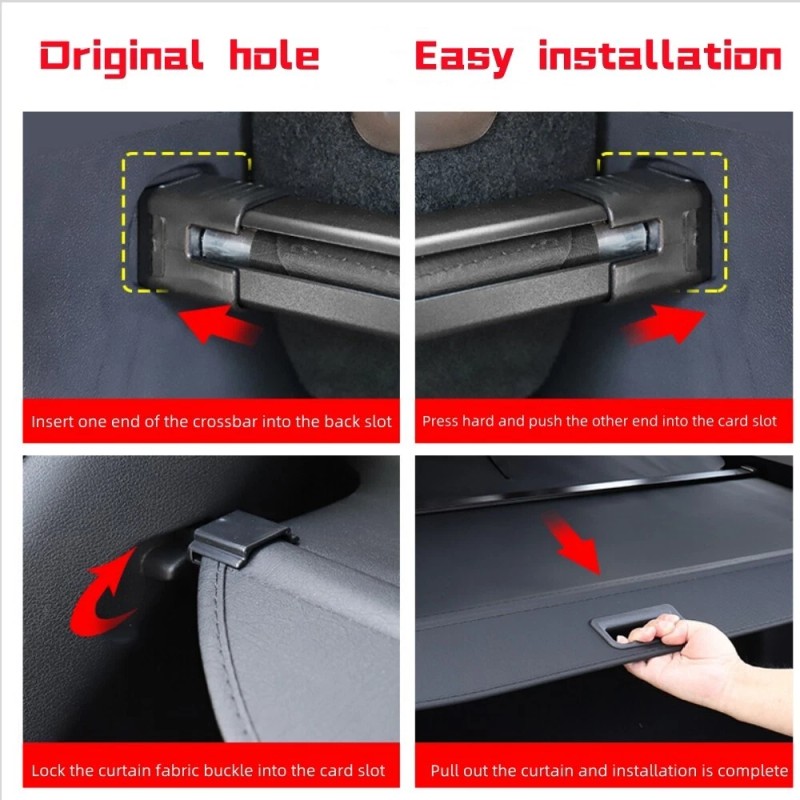 Original hole

Easy installation

Insert one end of the crossbar into the back slot

Press hard and push the other end into the card slot

Lock the curtain fabric buckle into the card slot

Pull out the curtain and installation is complete