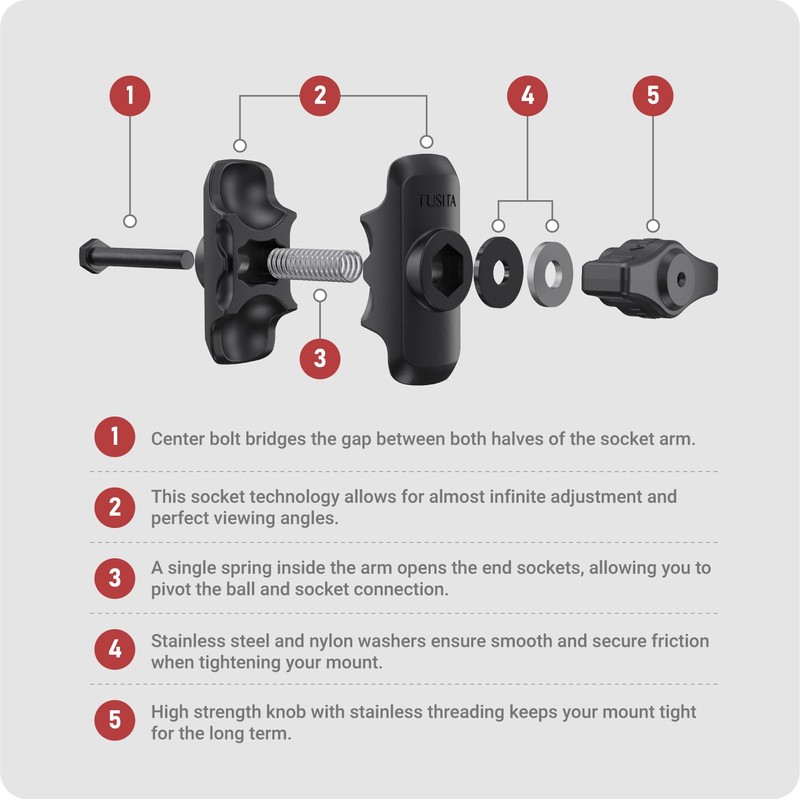 1

2

4

5

TUSITA

3

1 Center bolt bridges the gap between both halves of the socket arm.

2 This socket technology allows for almost infinite adjustment and perfect viewing angles.

3 A single spring inside the arm opens the end sockets, allowing you to pivot the ball and socket connection.

4 Stainless steel and nylon washers ensure smooth and secure friction when tightening your mount.

5 High strength knob with stainless threading keeps your mount tight for the long term.