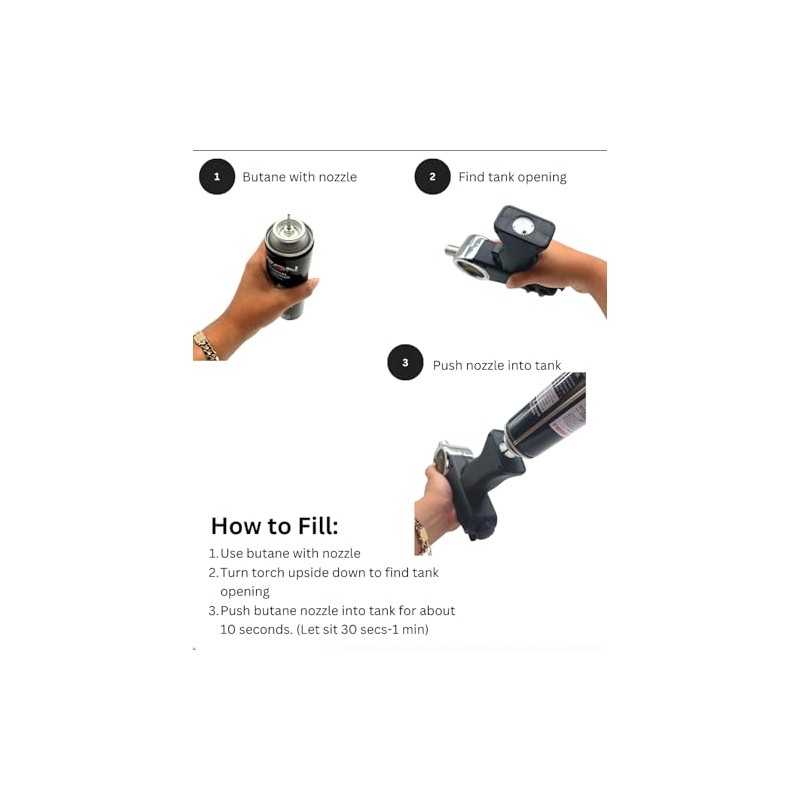 1 Butane with nozzle

2 Find tank opening

3 Push nozzle into tank

How to Fill:

1. Use butane with nozzle
2. Turn torch upside down to find tank opening
3. Push butane nozzle into tank for about 10 seconds. (Let sit 30 secs-1 min)