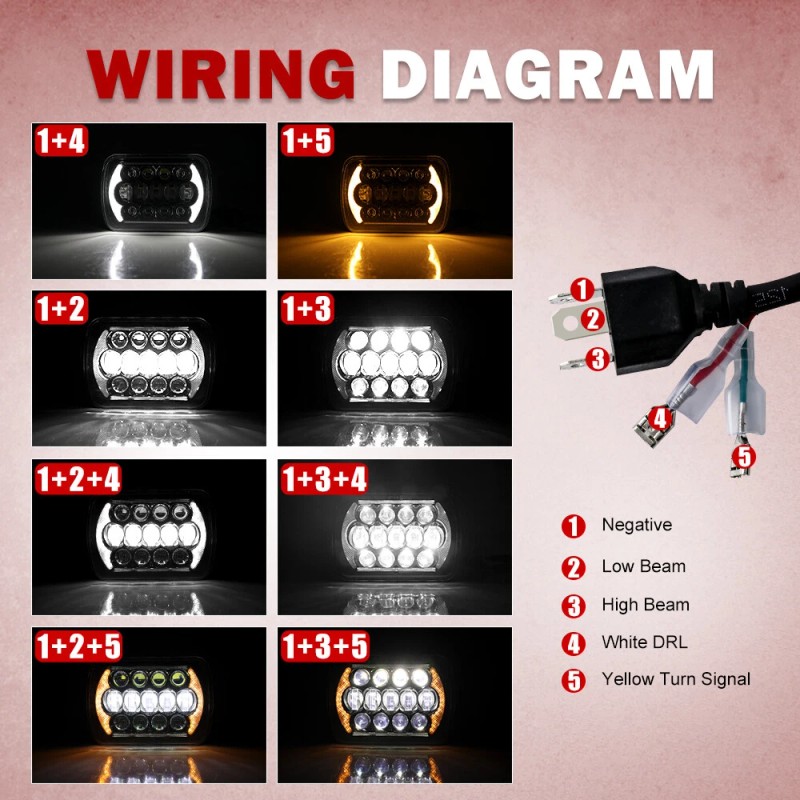 WIRING DIAGRAM

1+4

1+5

1+2

1+3

1+2+4

1+3+4

1+2+5

1+3+5

1

2

3

4

5

1 Negative

2 Low Beam

3 High Beam

4 White DRL

5 Yellow Turn Signal