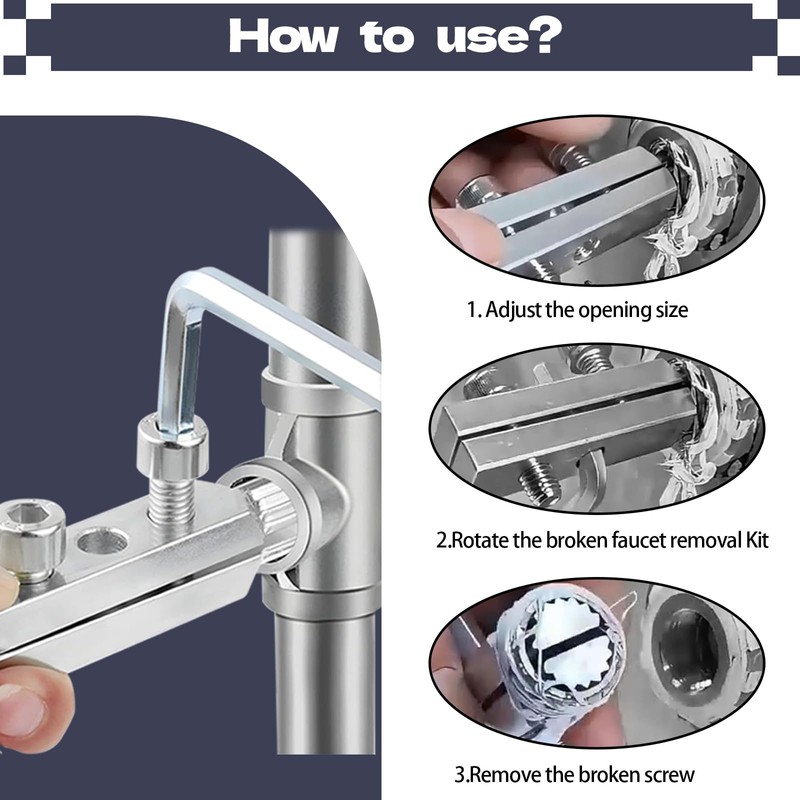 How to use?

1. Adjust the opening size

2.Rotate the broken faucet removal Kit

3.Remove the broken screw