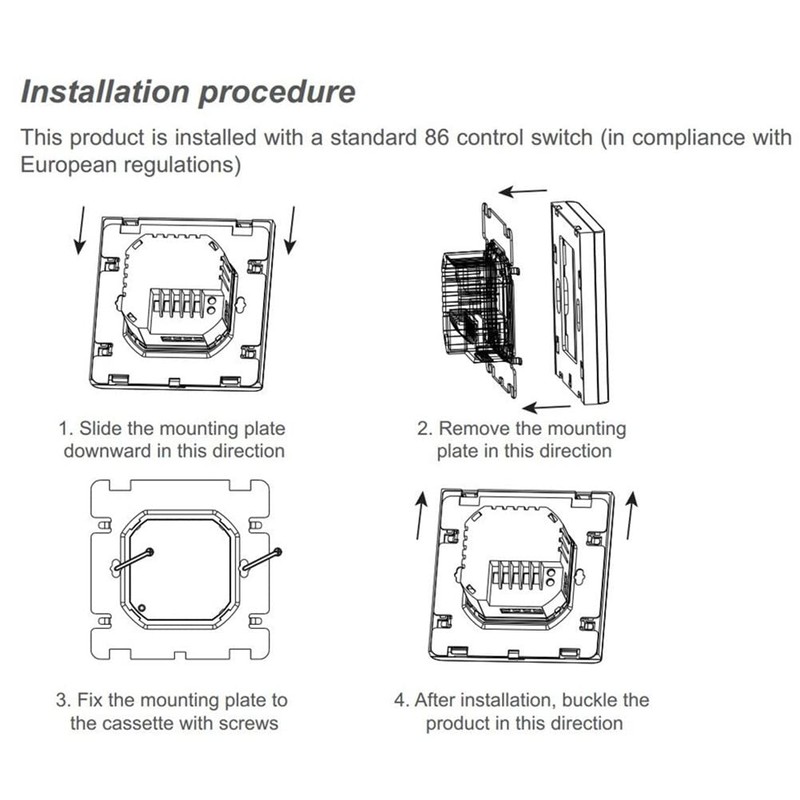 Installation procedure

This product is installed with a standard 86 control switch (in compliance with European regulations)

1. Slide the mounting plate downward in this direction

2. Remove the mounting plate in this direction

3. Fix the mounting plate to the cassette with screws

4. After installation, buckle the product in this direction