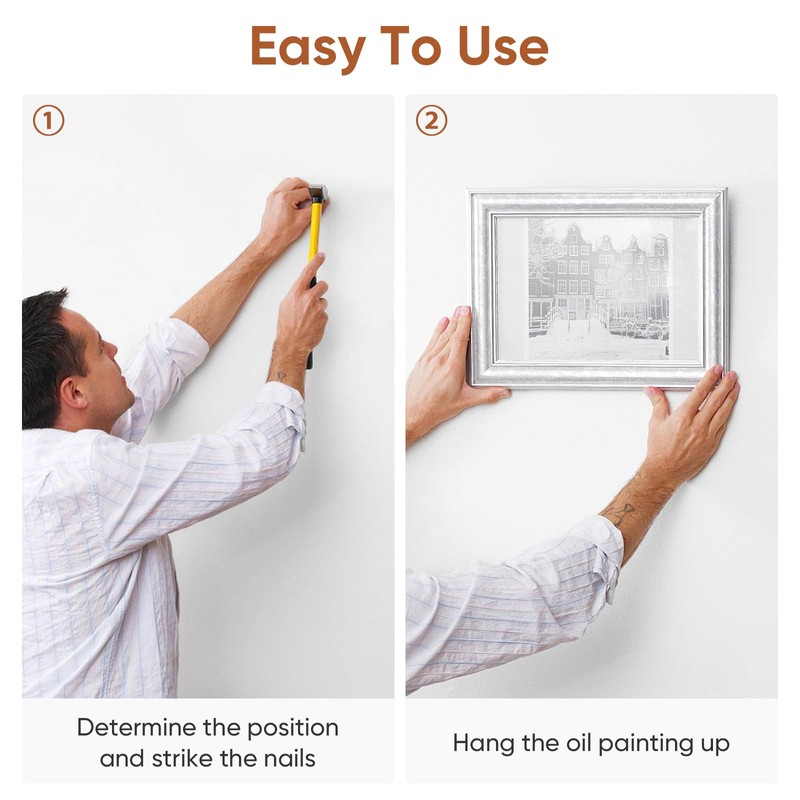 Easy To Use

①

Determine the position and strike the nails

②

Hang the oil painting up